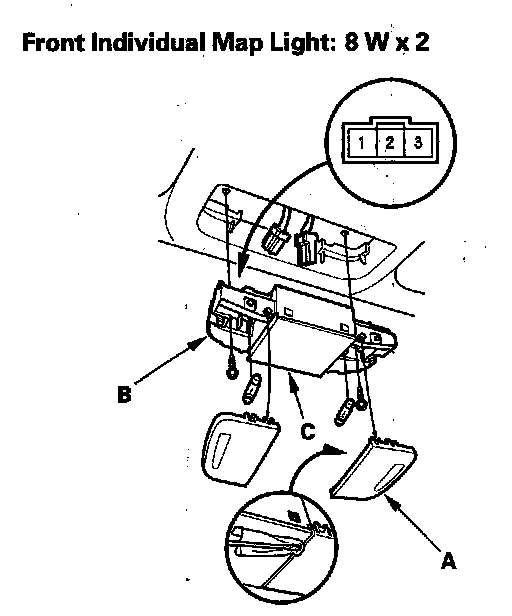 Front Individual Map Light: 8 W x 2

1 2 3

B

C

A