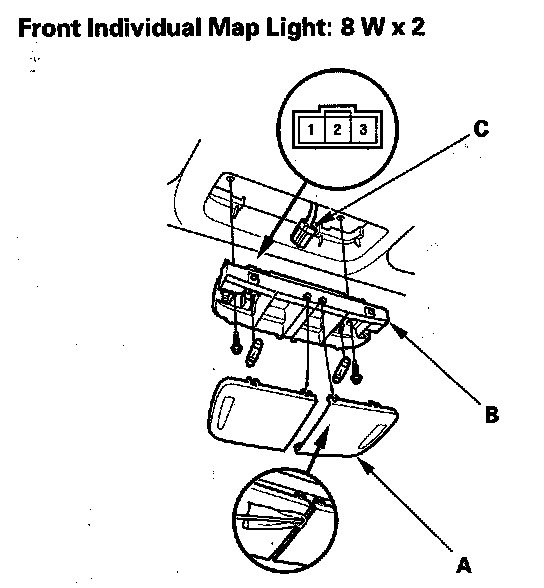 Front Individual Map Light: 8 W x 2

1 2 3

C

B

A