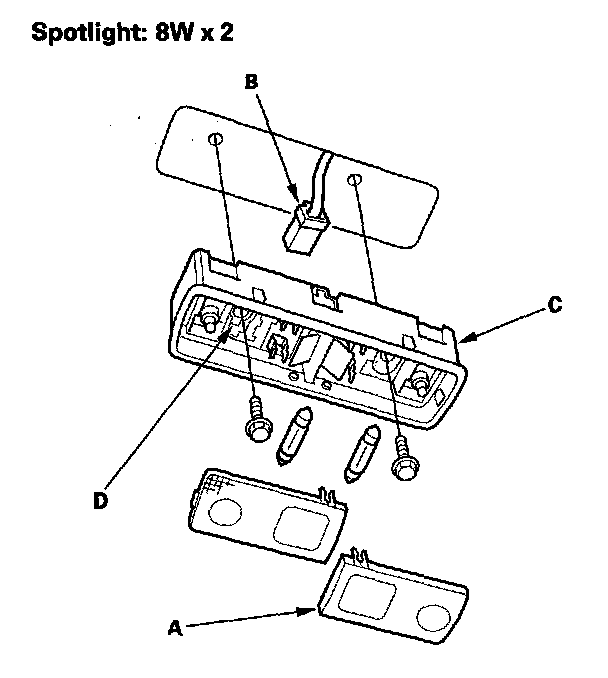 Spotlight: 8W x 2

B

C

D

A