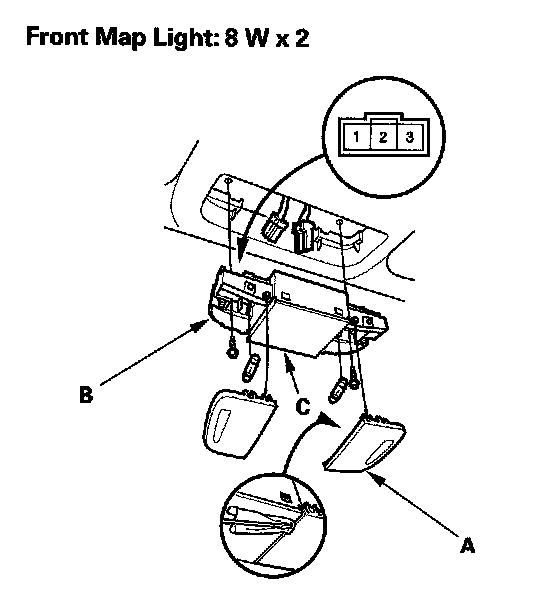 Front Map Light: 8 W x 2

1 2 3

B

C

A