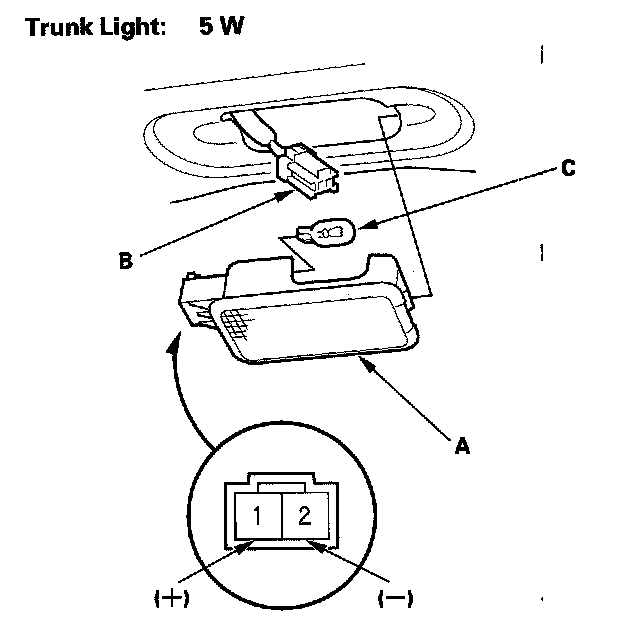 Trunk Light: 5 W

C

B

A

1 2

(+) (−)