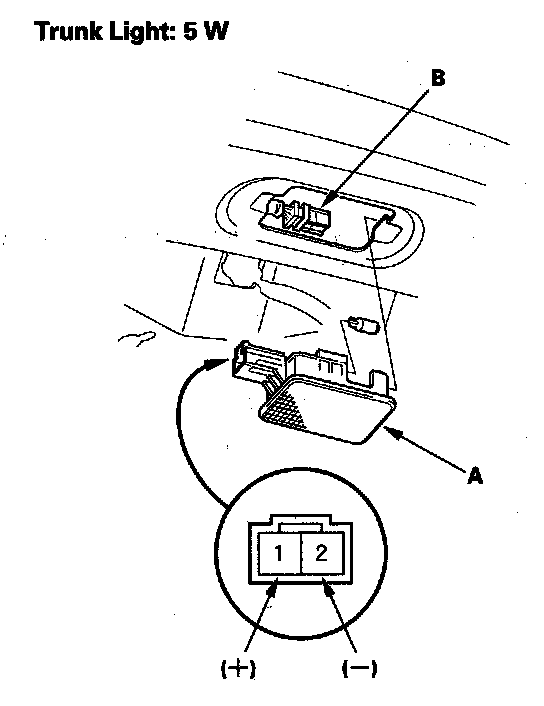 Trunk Light: 5 W

B

A

1 2

(+) (−)