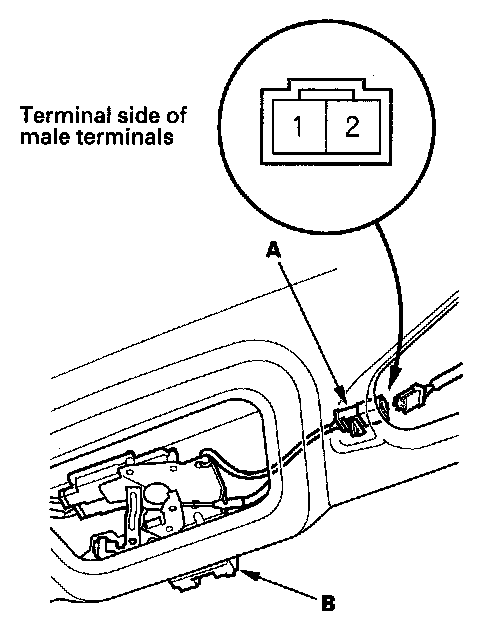 Terminal side of male terminals

1 2

A

B