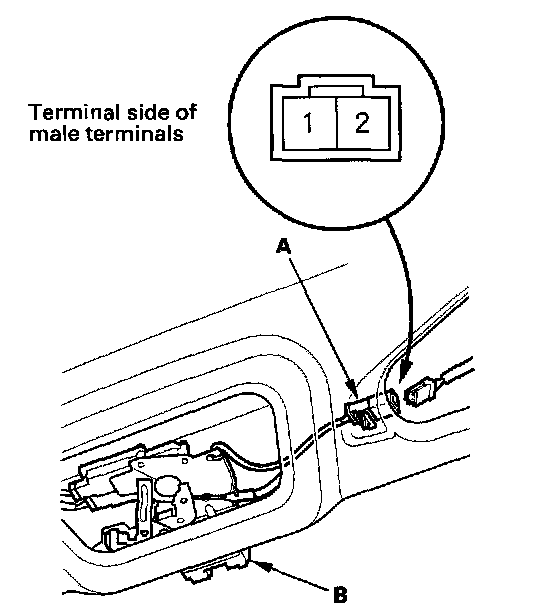 Terminal side of male terminals

1 2

A

B