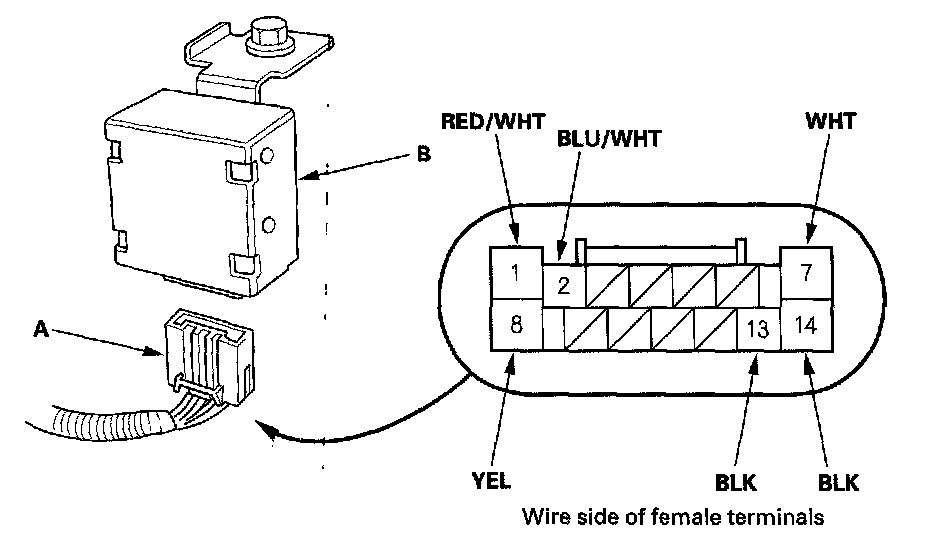 B

A

RED/WHT

BLU/WHT

WHT

1

2

7

8

13

14

YEL

BLK

BLK

Wire side of female terminals