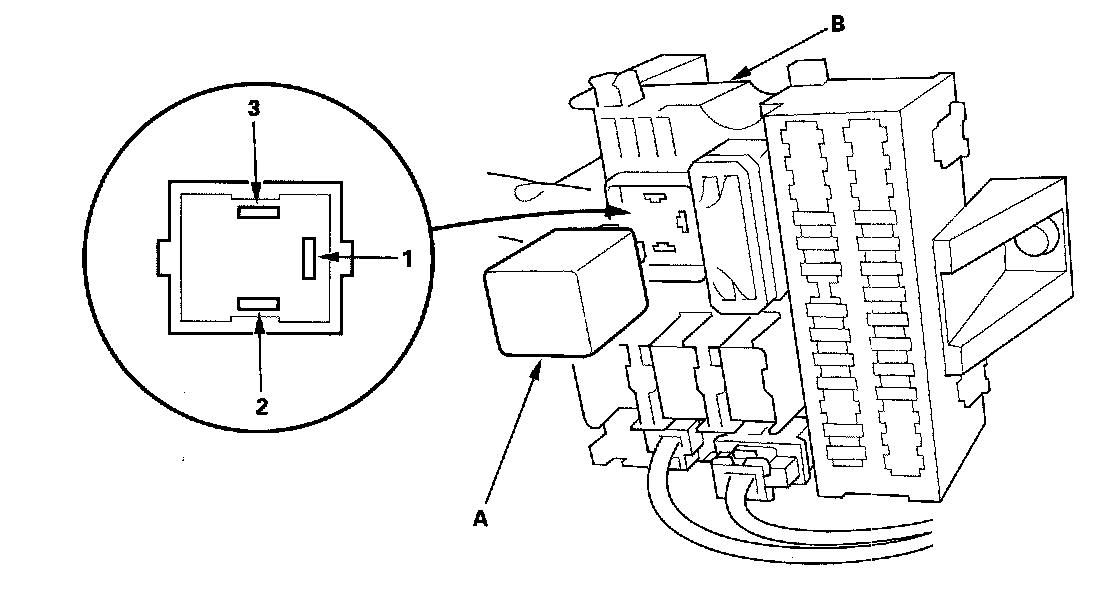 B
3
1
2
A