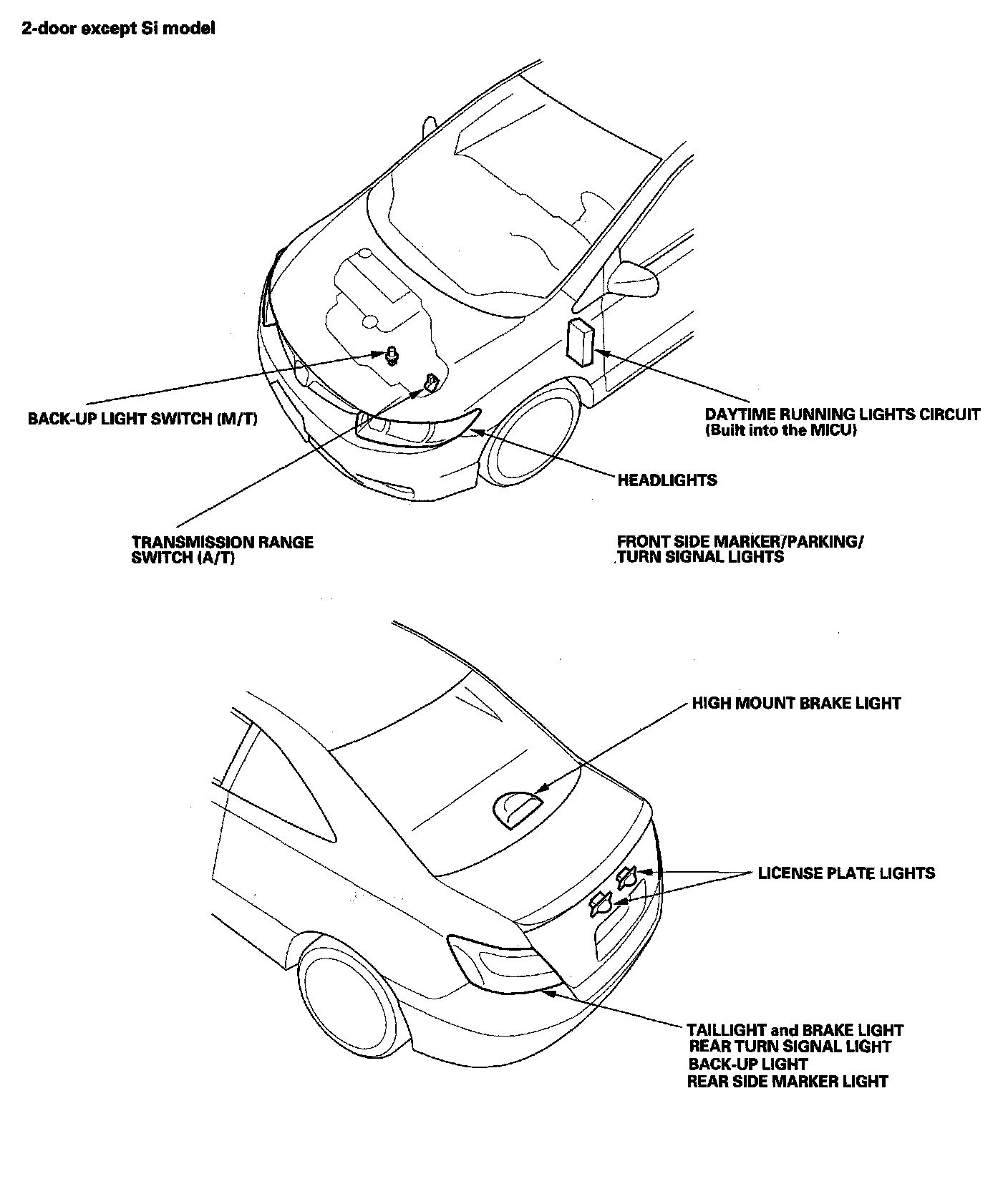 2-door except Si model

BACK-UP LIGHT SWITCH (M/T)

DAYTIME RUNNING LIGHTS CIRCUIT
(Built into the MICU)

HEADLIGHTS

TRANSMISSION RANGE
SWITCH (A/T)

FRONT SIDE MARKER/PARKING/
TURN SIGNAL LIGHTS

HIGH MOUNT BRAKE LIGHT

LICENSE PLATE LIGHTS

TAILLIGHT and BRAKE LIGHT
REAR TURN SIGNAL LIGHT
BACK-UP LIGHT
REAR SIDE MARKER LIGHT