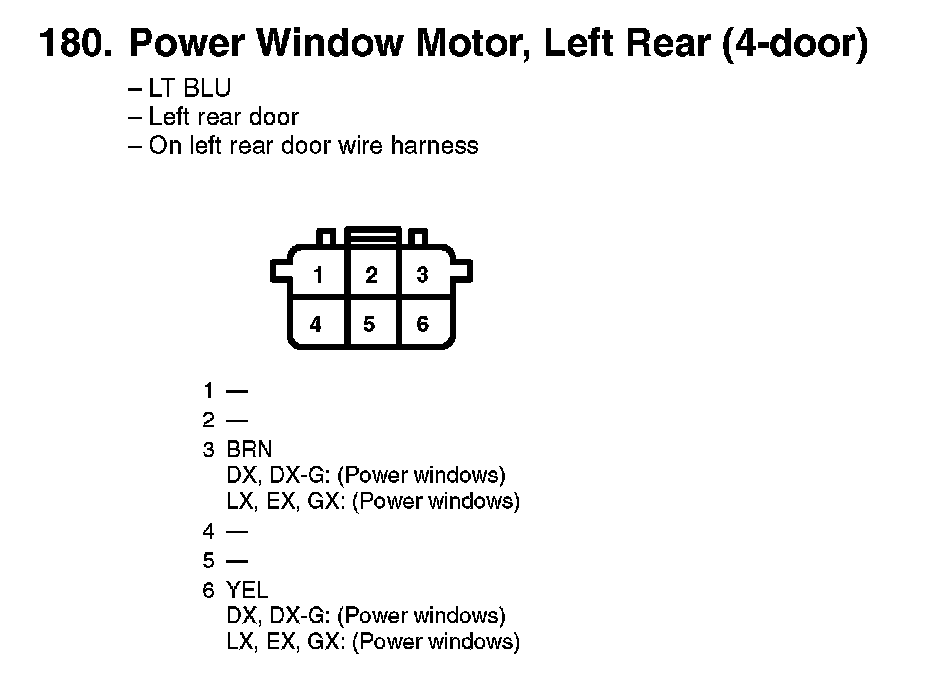 180. Power Window Motor, Left Rear (4-door)

– LT BLU
– Left rear door
– On left rear door wire harness

1 2 3
4 5 6

1 —
2 —
3 BRN
DX, DX-G: (Power windows)
LX, EX, GX: (Power windows)
4 —
5 —
6 YEL
DX, DX-G: (Power windows)
LX, EX, GX: (Power windows)