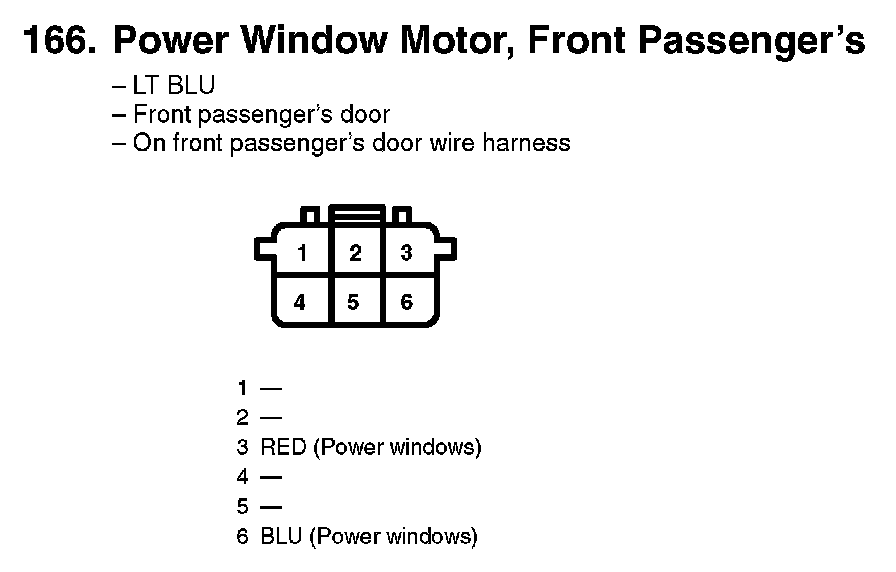 166. Power Window Motor, Front Passenger's

– LT BLU
– Front passenger's door
– On front passenger's door wire harness

1 2 3
4 5 6

1 —
2 —
3 RED (Power windows)
4 —
5 —
6 BLU (Power windows)