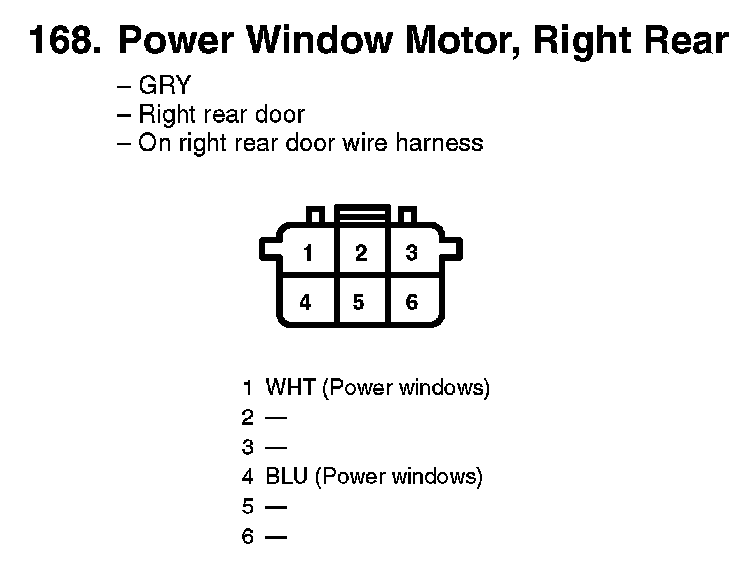 168. Power Window Motor, Right Rear

– GRY
– Right rear door
– On right rear door wire harness

1 2 3
4 5 6

1 WHT (Power windows)
2 —
3 —
4 BLU (Power windows)
5 —
6 —