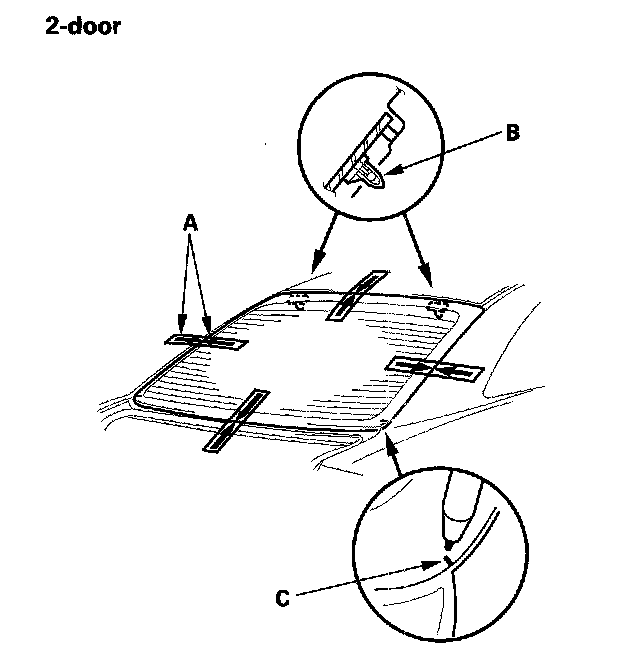 2-door

B

A

C