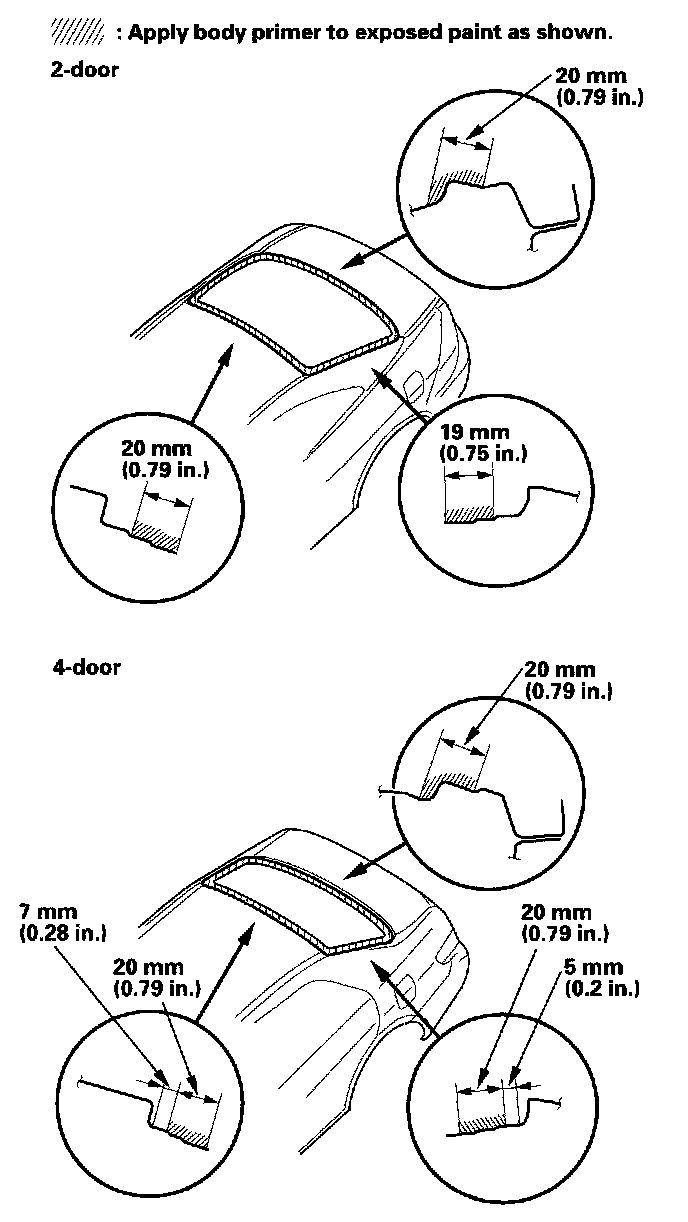 : Apply body primer to exposed paint as shown.

2-door

20 mm (0.79 in.)

20 mm (0.79 in.)

19 mm (0.75 in.)

4-door

20 mm (0.79 in.)

7 mm (0.28 in.)

20 mm (0.79 in.)

20 mm (0.79 in.)

5 mm (0.2 in.)