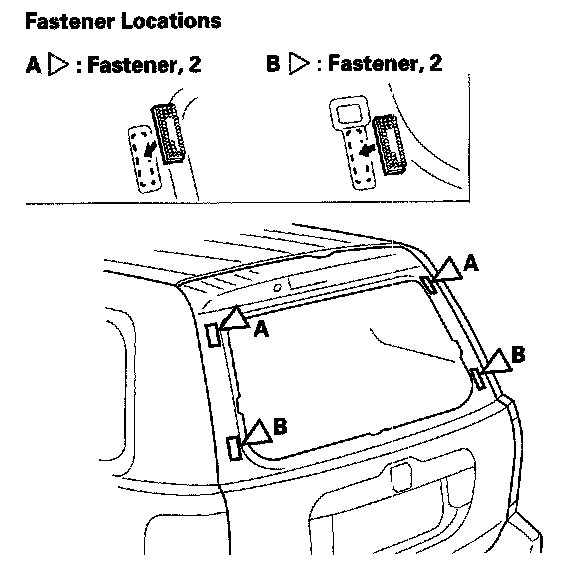 Fastener Locations

A ▷ : Fastener, 2

B ▷ : Fastener, 2

A

A

B

B