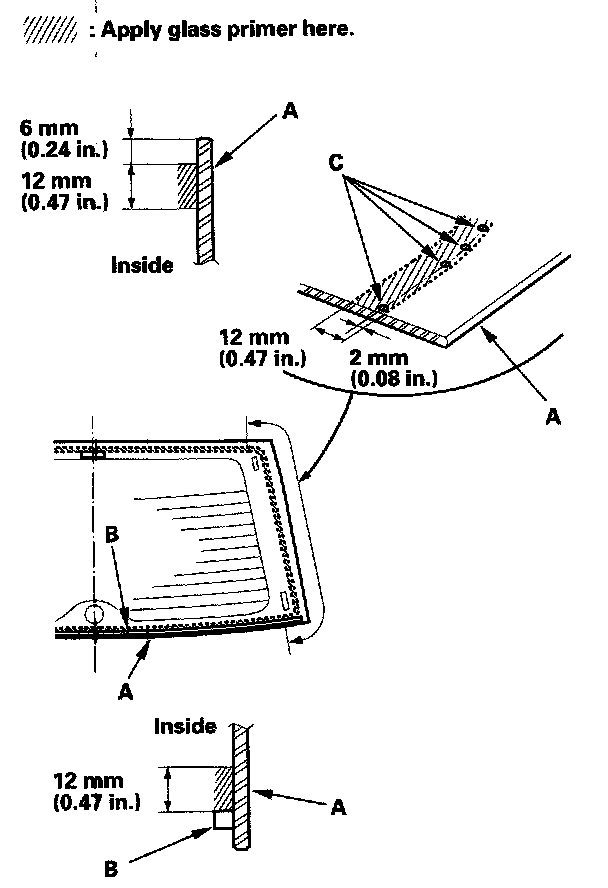 : Apply glass primer here.

6 mm
(0.24 in.)
12 mm
(0.47 in.)
A
Inside

C

12 mm
(0.47 in.)
2 mm
(0.08 in.)
A

B
A

Inside
12 mm
(0.47 in.)
A
B