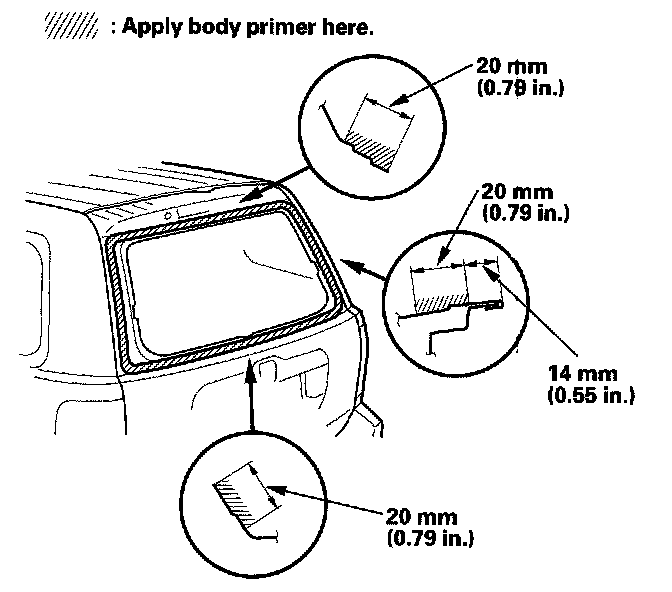 : Apply body primer here.

20 mm
(0.79 in.)

20 mm
(0.79 in.)

14 mm
(0.55 in.)

20 mm
(0.79 in.)