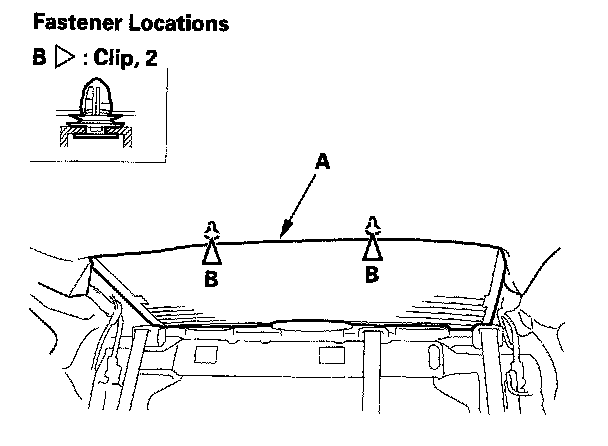 Fastener Locations

B ▷ : Clip, 2

A

B

B