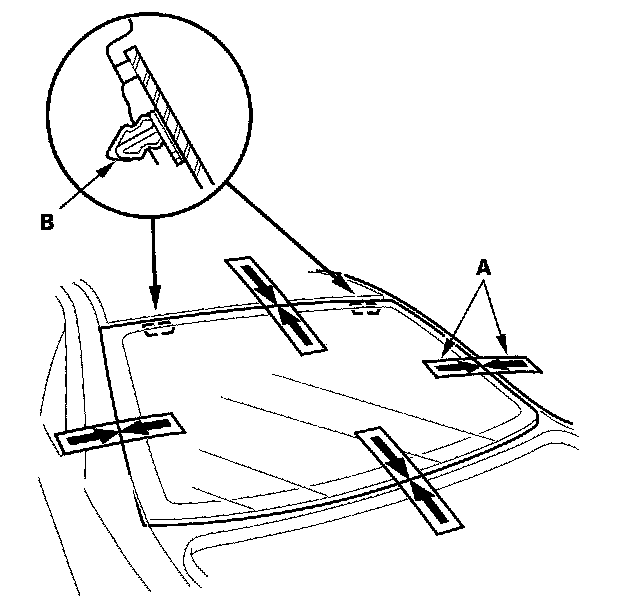 B

A