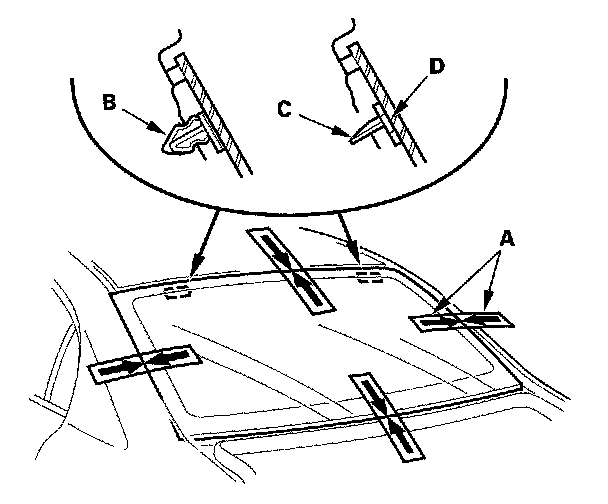 B
C
D
A