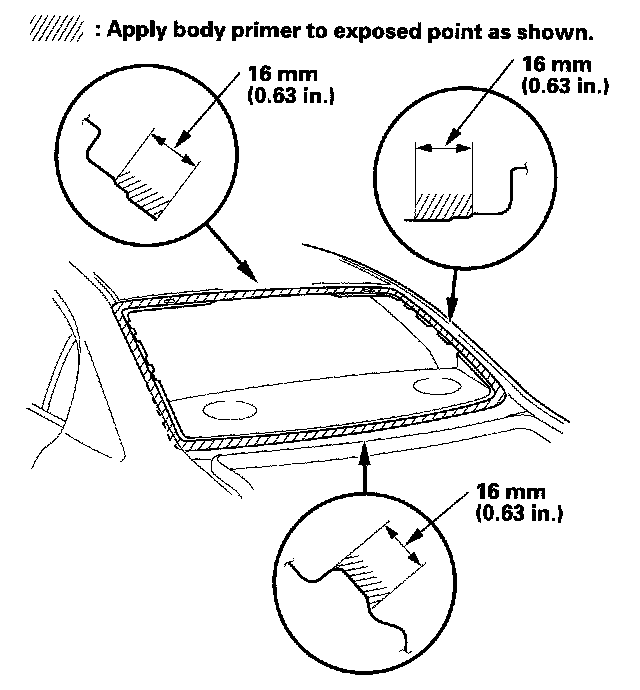 : Apply body primer to exposed point as shown.

16 mm
(0.63 in.)

16 mm
(0.63 in.)

16 mm
(0.63 in.)