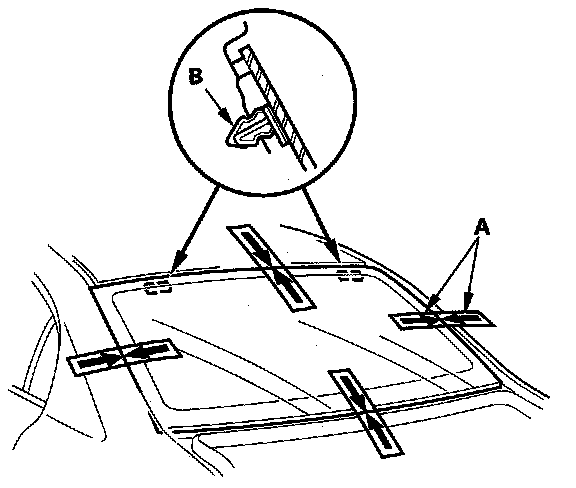 B

A