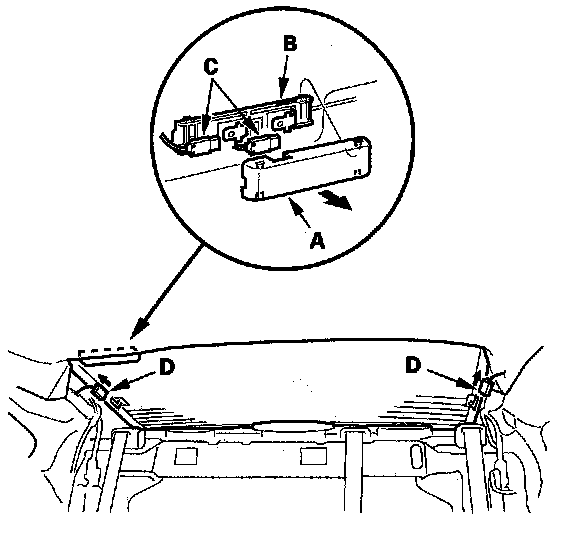 B
C
A
D
D