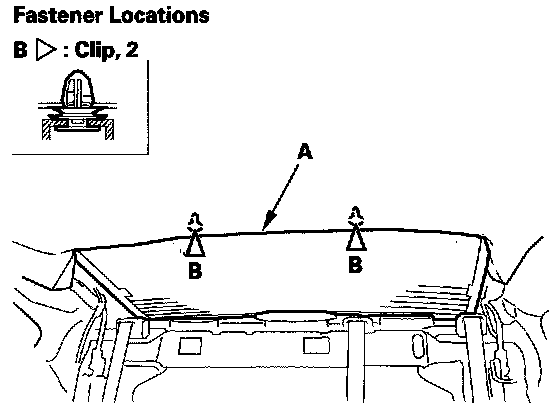 Fastener Locations

B ▷ : Clip, 2

A

B

B