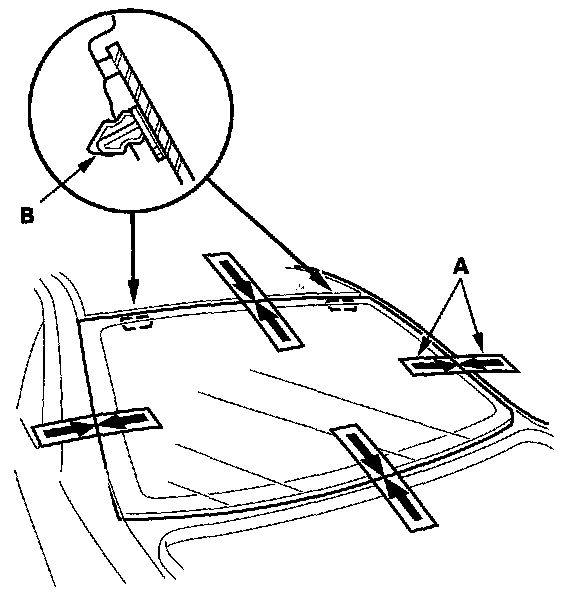 B

A