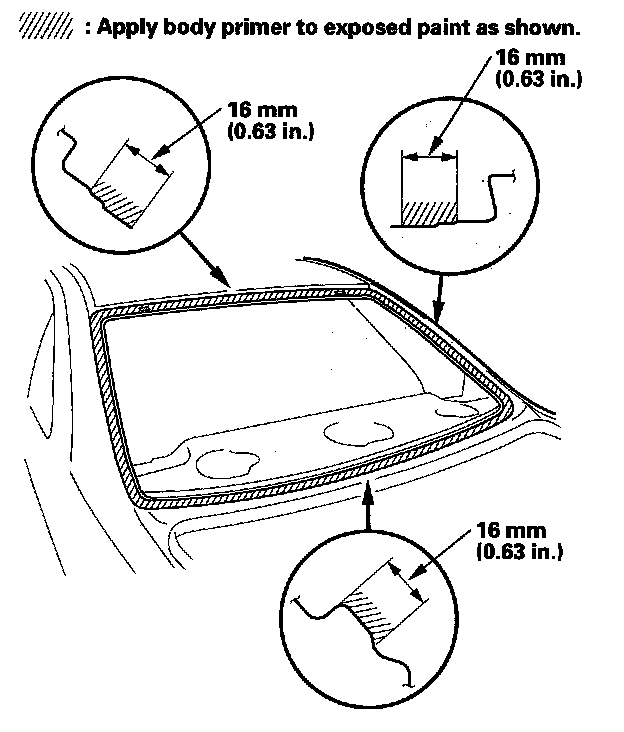 : Apply body primer to exposed paint as shown.

16 mm (0.63 in.)

16 mm (0.63 in.)

16 mm (0.63 in.)