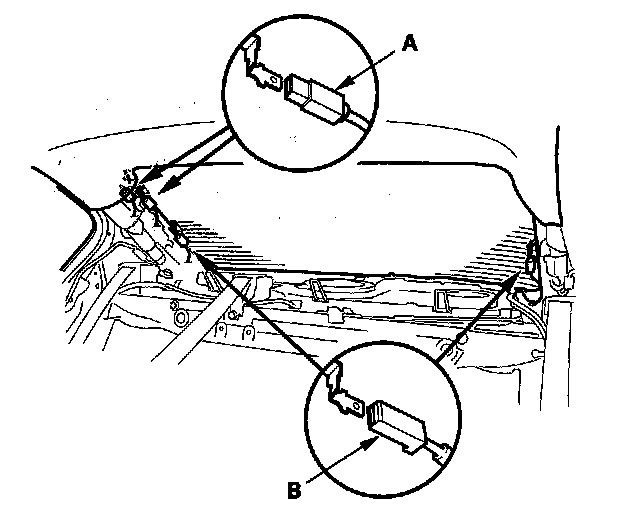 A

B