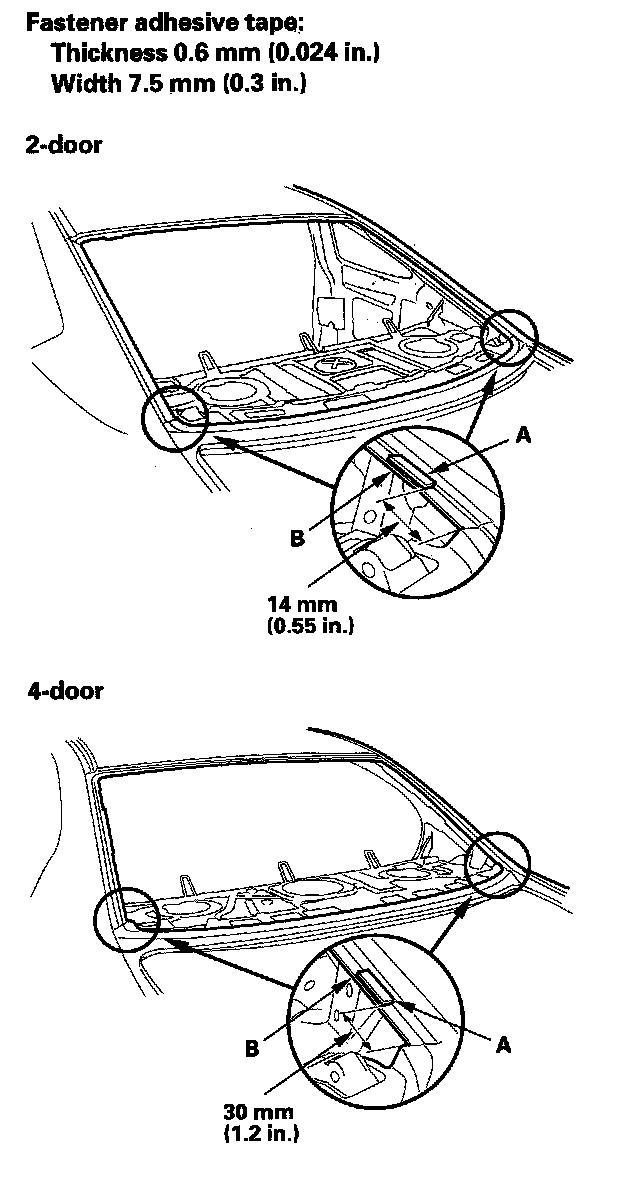 Fastener adhesive tape;
Thickness 0.6 mm (0.024 in.)
Width 7.5 mm (0.3 in.)

2-door

A

B

14 mm
(0.55 in.)

4-door

B

A

30 mm
(1.2 in.)