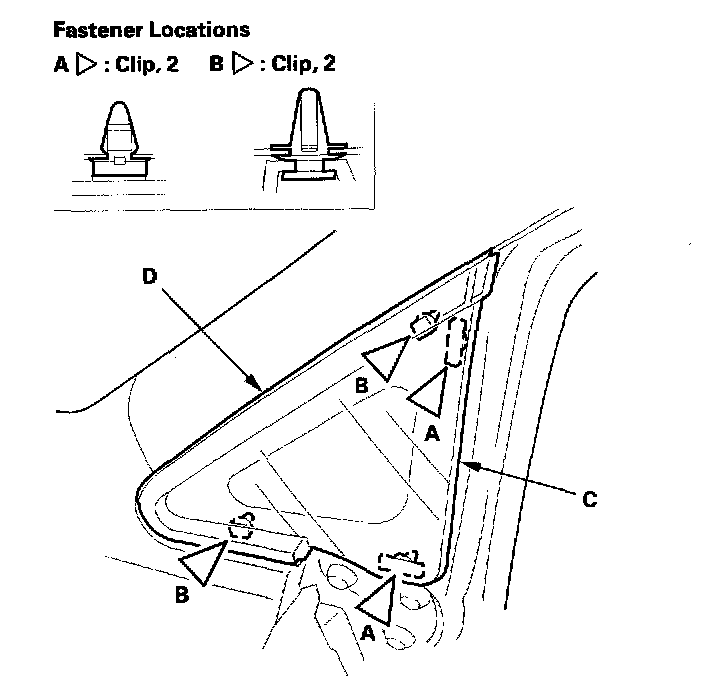 Fastener Locations

A ▷ : Clip, 2    B ▷ : Clip, 2

D

B

A

C

B

A