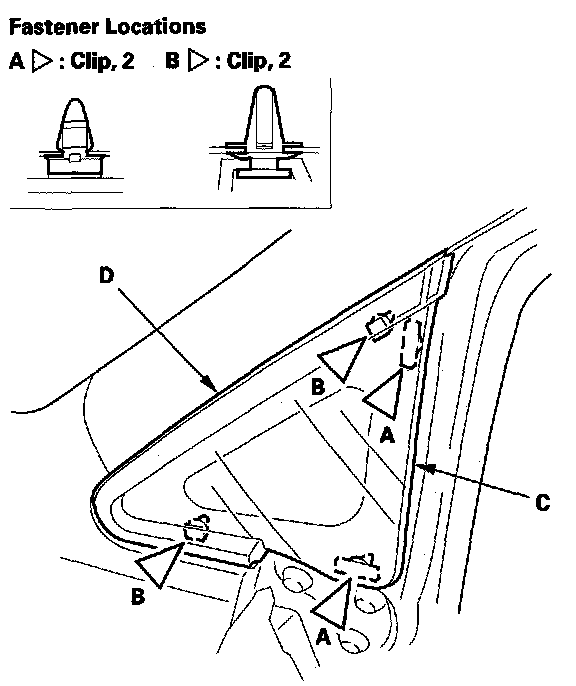 Fastener Locations

A ▷ : Clip, 2   B ▷ : Clip, 2

D

B

A

C

B

A