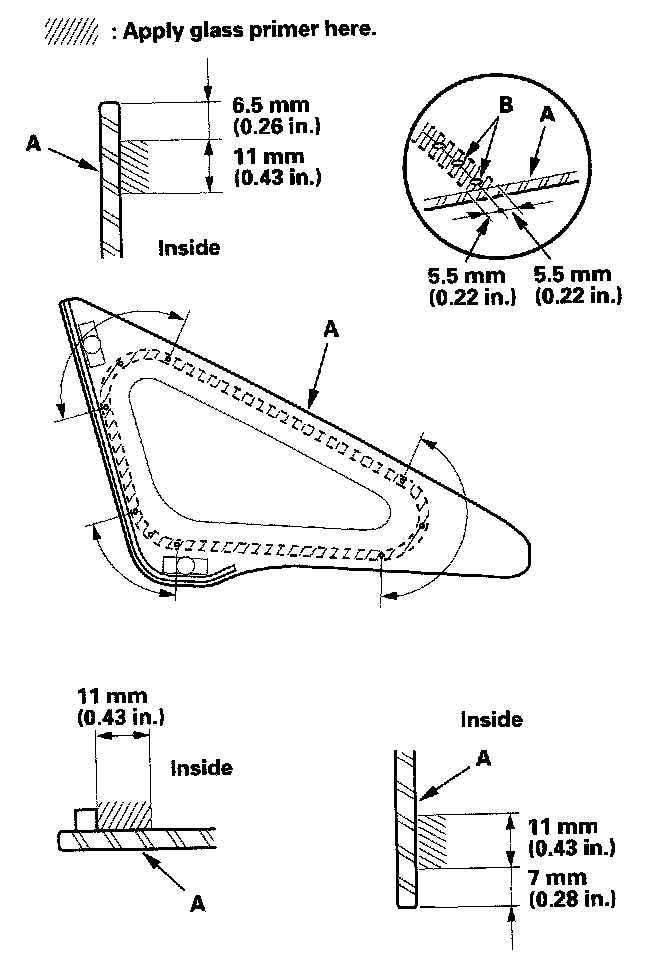 : Apply glass primer here.

A

6.5 mm
(0.26 in.)
11 mm
(0.43 in.)

Inside

B
A

5.5 mm
(0.22 in.)
5.5 mm
(0.22 in.)

A

11 mm
(0.43 in.)

Inside

A

Inside

A

11 mm
(0.43 in.)
7 mm
(0.28 in.)