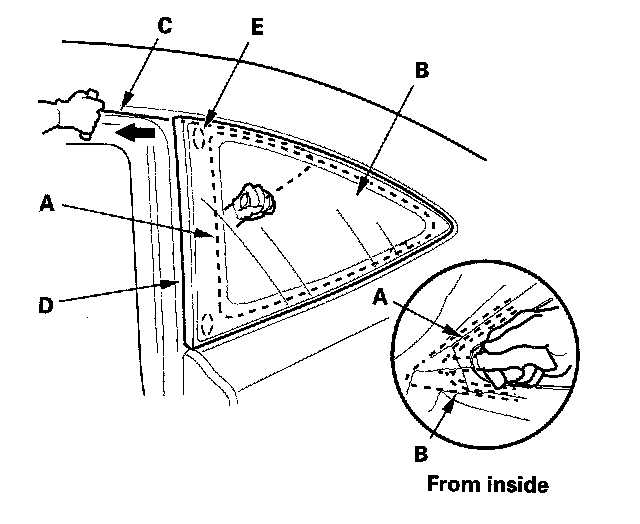 C
E
B
A
D
A
B
From inside