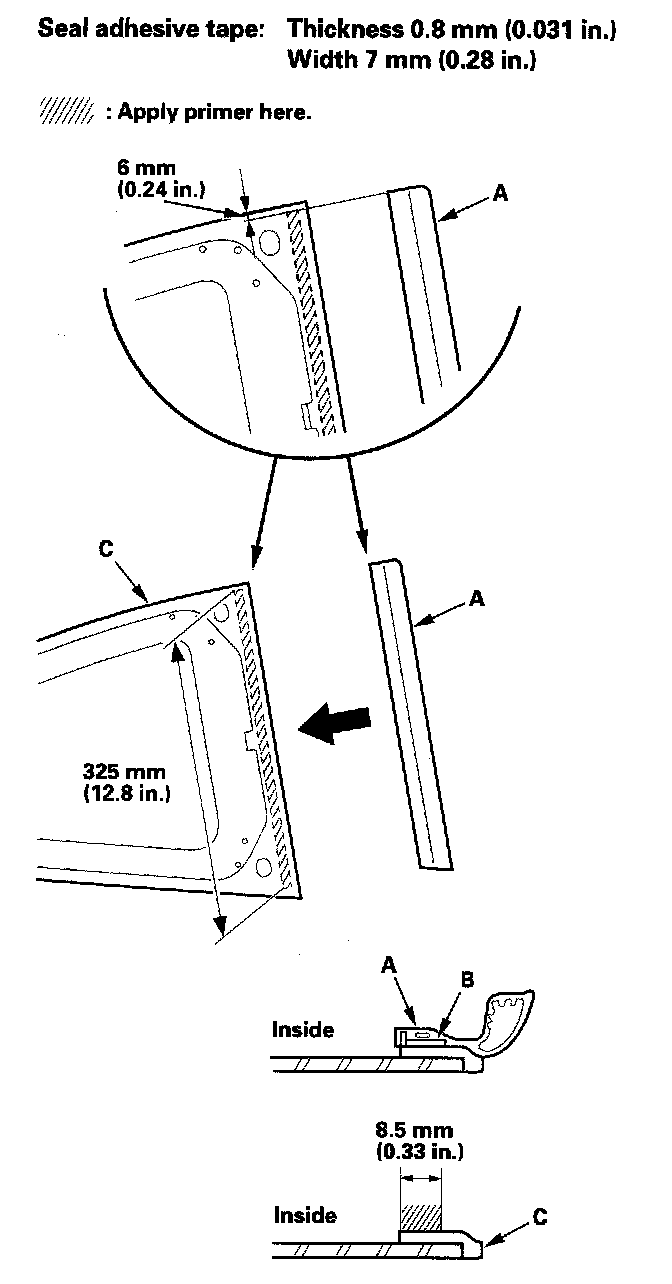 Seal adhesive tape: Thickness 0.8 mm (0.031 in.)
Width 7 mm (0.28 in.)

: Apply primer here.

6 mm
(0.24 in.)

A

C

A

325 mm
(12.8 in.)

A

B

Inside

8.5 mm
(0.33 in.)

Inside

C