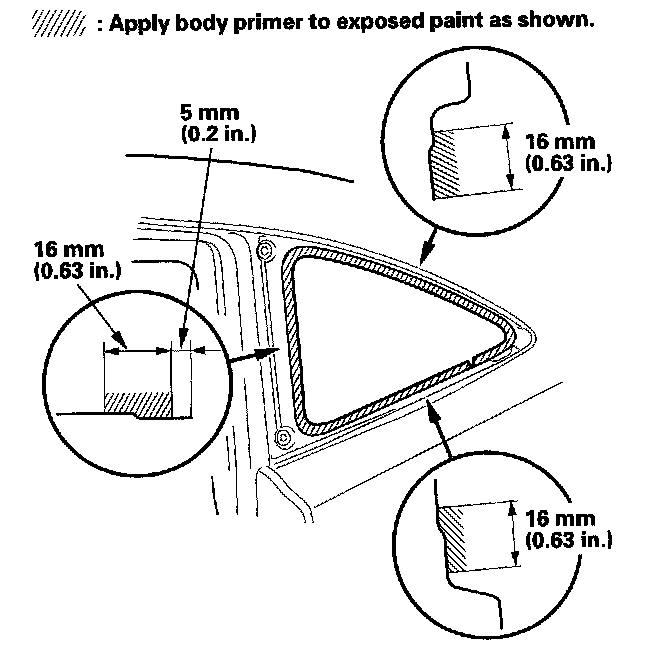 : Apply body primer to exposed paint as shown.

5 mm
(0.2 in.)

16 mm
(0.63 in.)

16 mm
(0.63 in.)

16 mm
(0.63 in.)