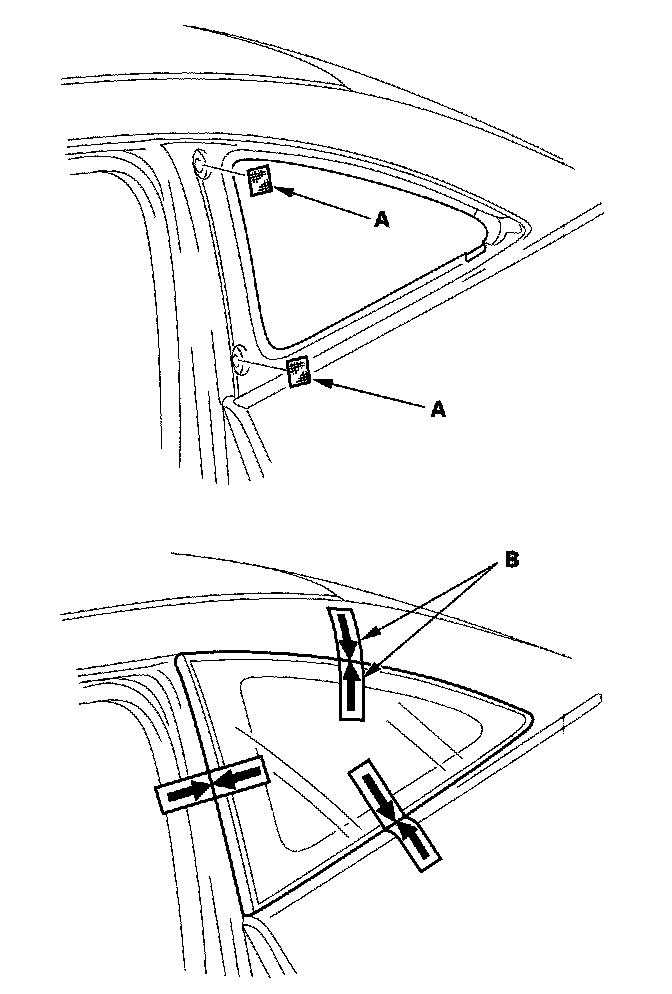 A

A

B