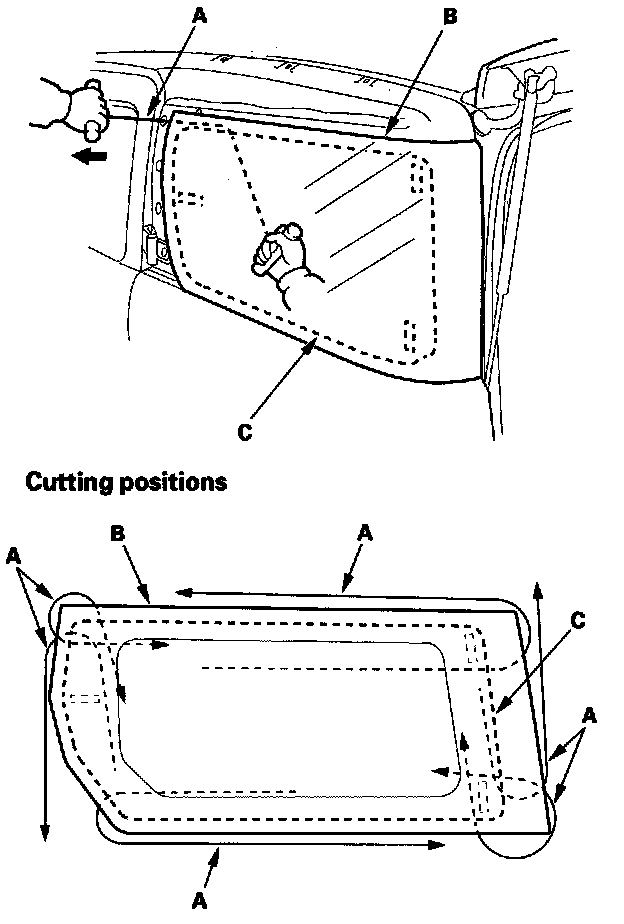 A
B
C

Cutting positions

A
B
A
C
A
A