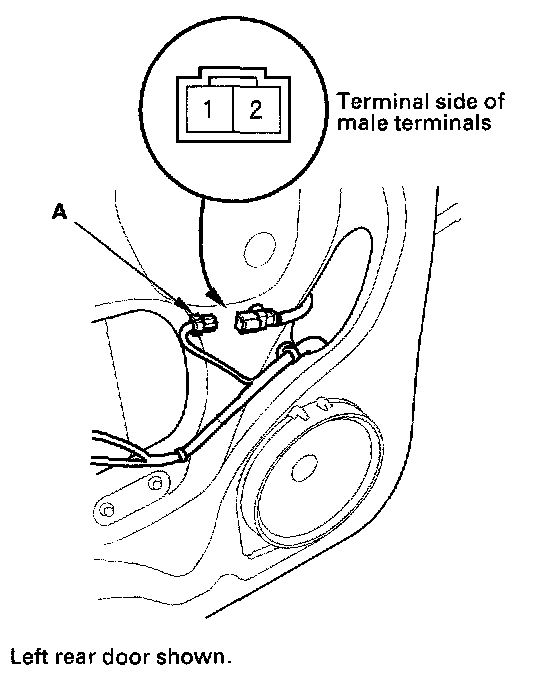 1 2

Terminal side of male terminals

A

Left rear door shown.