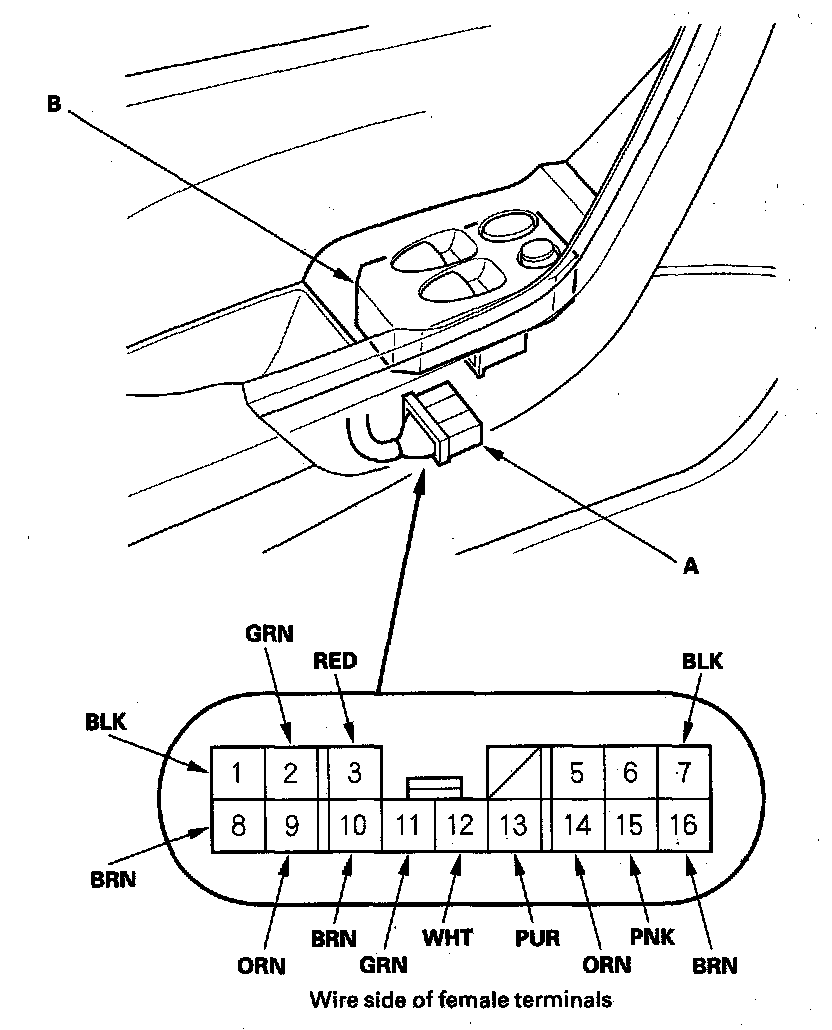 B

A

GRN
RED
BLK
BLK

1 2 3 5 6 7
8 9 10 11 12 13 14 15 16

BRN
ORN
BRN
GRN
WHT
PUR
ORN
PNK
BRN

Wire side of female terminals