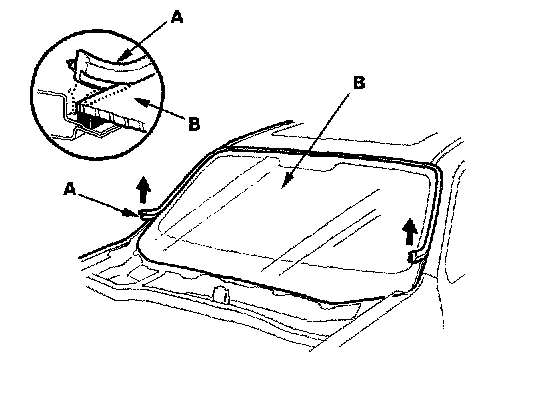 A
B
B
A