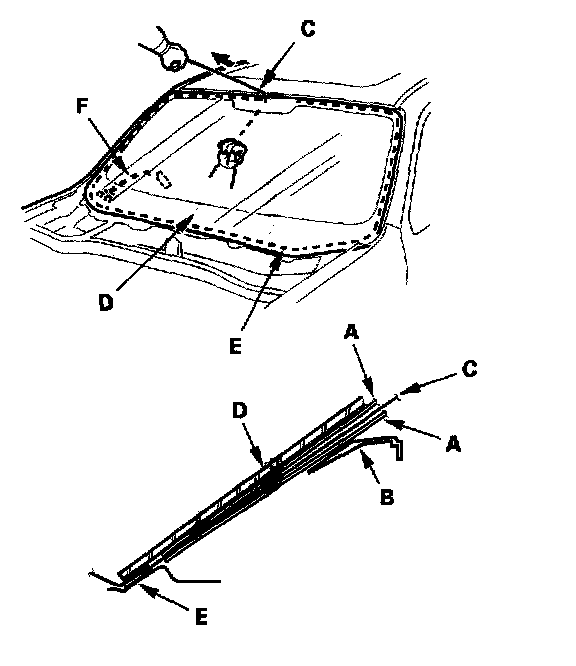 C
F
D
E
A
C
D
A
B
E