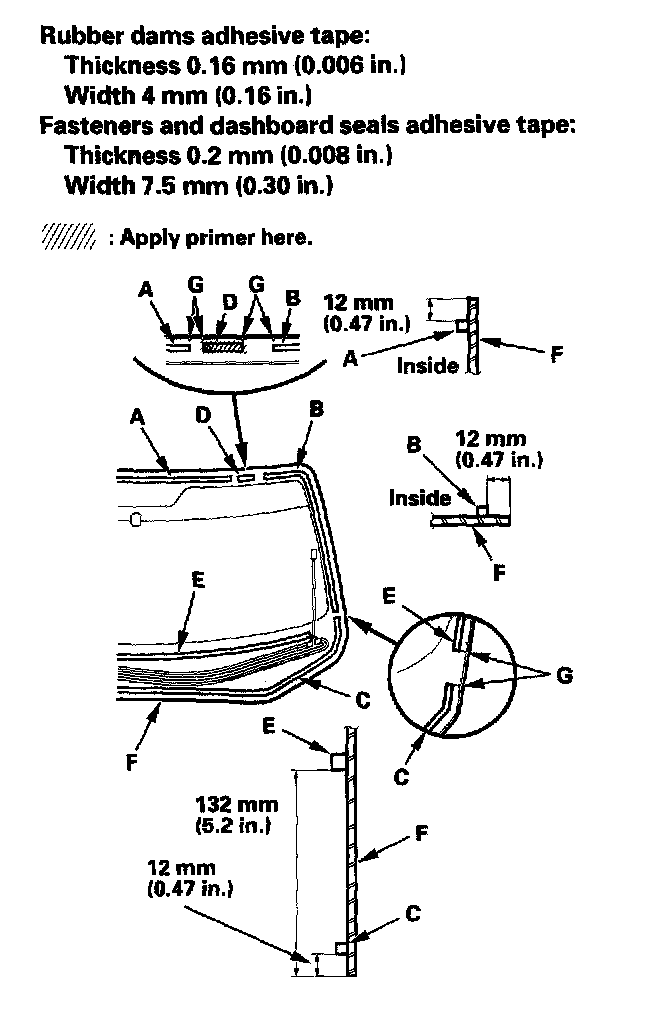 Rubber dams adhesive tape:
Thickness 0.16 mm (0.006 in.)
Width 4 mm (0.16 in.)
Fasteners and dashboard seals adhesive tape:
Thickness 0.2 mm (0.008 in.)
Width 7.5 mm (0.30 in.)

: Apply primer here.

A G D G B

12 mm (0.47 in.)

A Inside F

A D B

B 12 mm (0.47 in.)

Inside

F

E

E

G

C

C

F

E

132 mm (5.2 in.)

F

12 mm (0.47 in.)

C