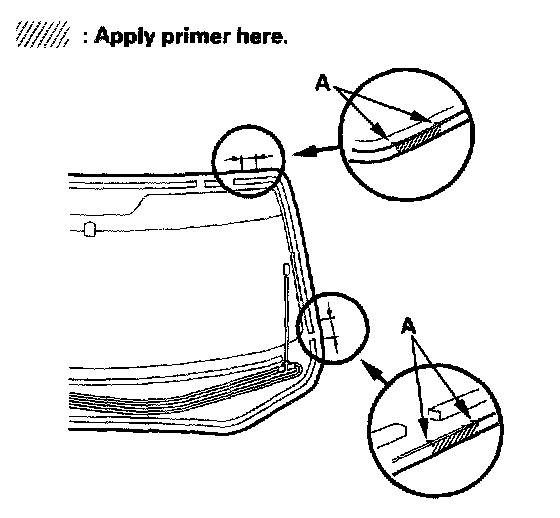 : Apply primer here.

A

A