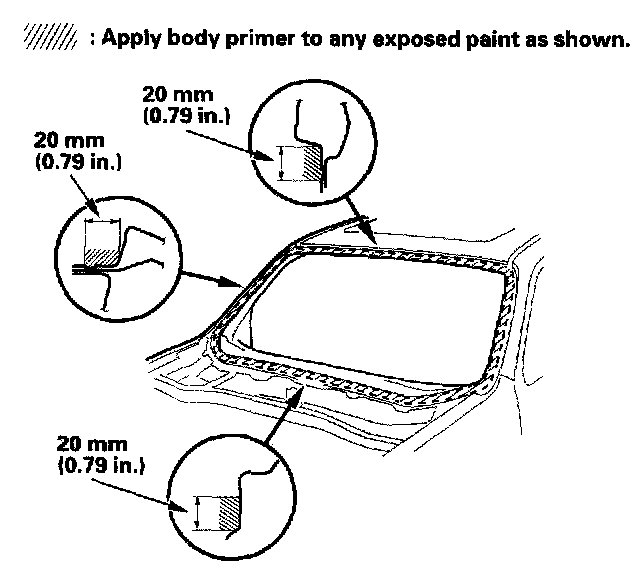 : Apply body primer to any exposed paint as shown.

20 mm
(0.79 in.)

20 mm
(0.79 in.)

20 mm
(0.79 in.)