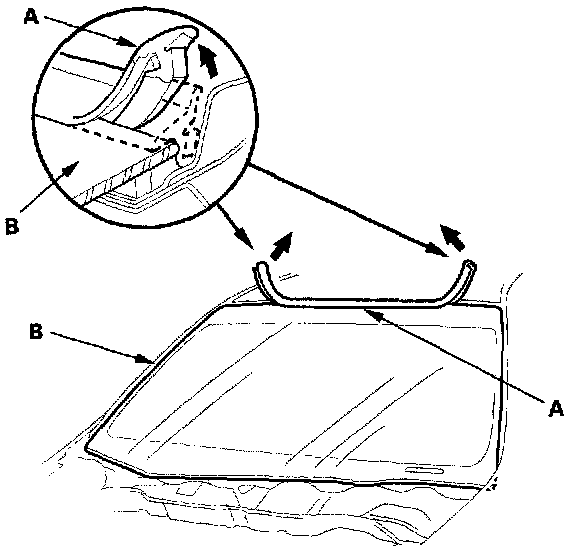 A
B
B
A