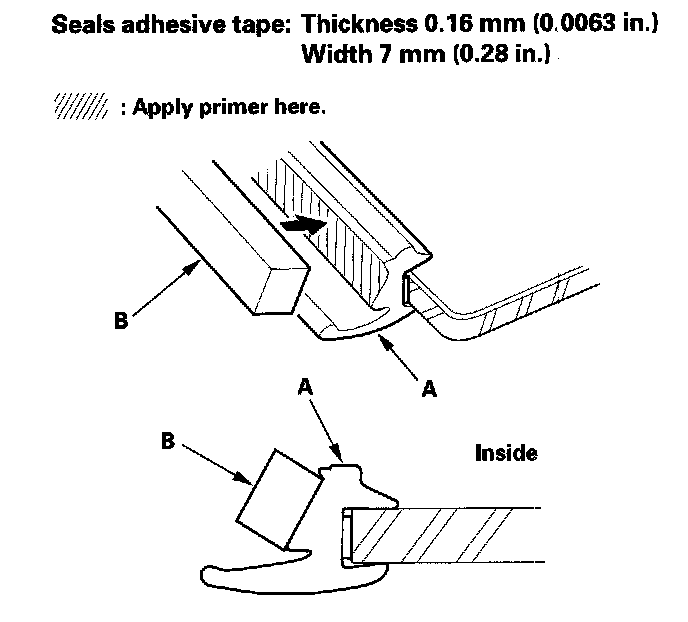 Seals adhesive tape: Thickness 0.16 mm (0.0063 in.)
Width 7 mm (0.28 in.)

: Apply primer here.

B

A

A

B

Inside