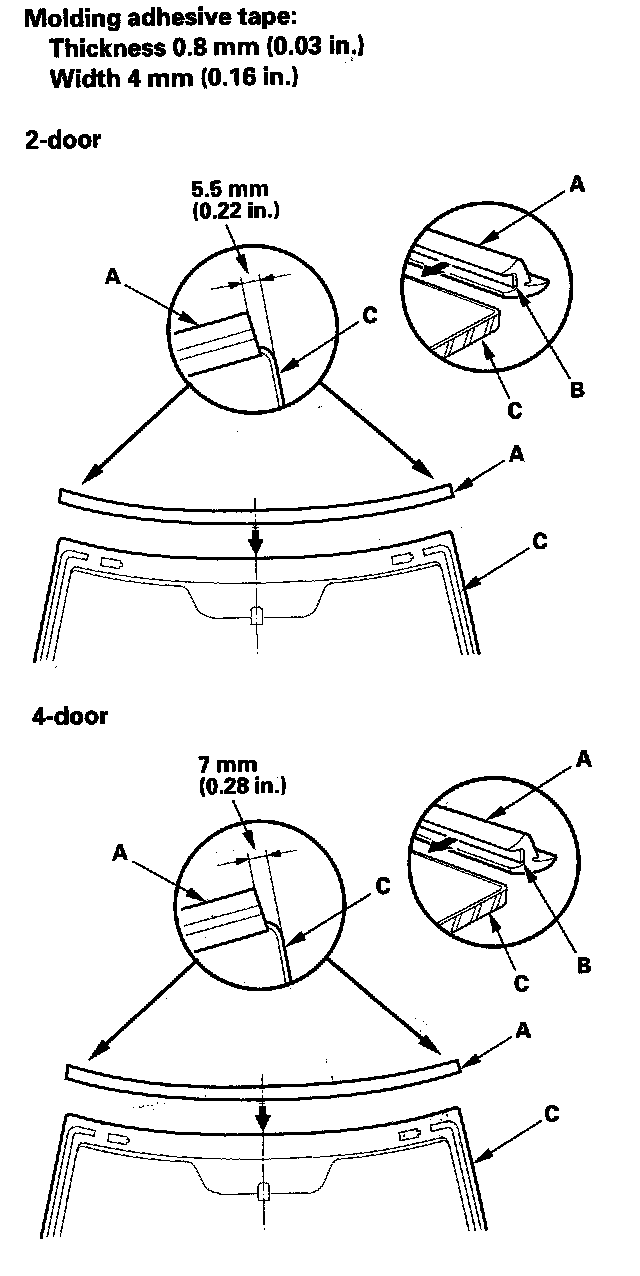 Molding adhesive tape:
Thickness 0.8 mm (0.03 in.)
Width 4 mm (0.16 in.)

2-door

5.5 mm
(0.22 in.)

A

C

A

B

C

A

C

4-door

7 mm
(0.28 in.)

A

C

A

B

C

A

C