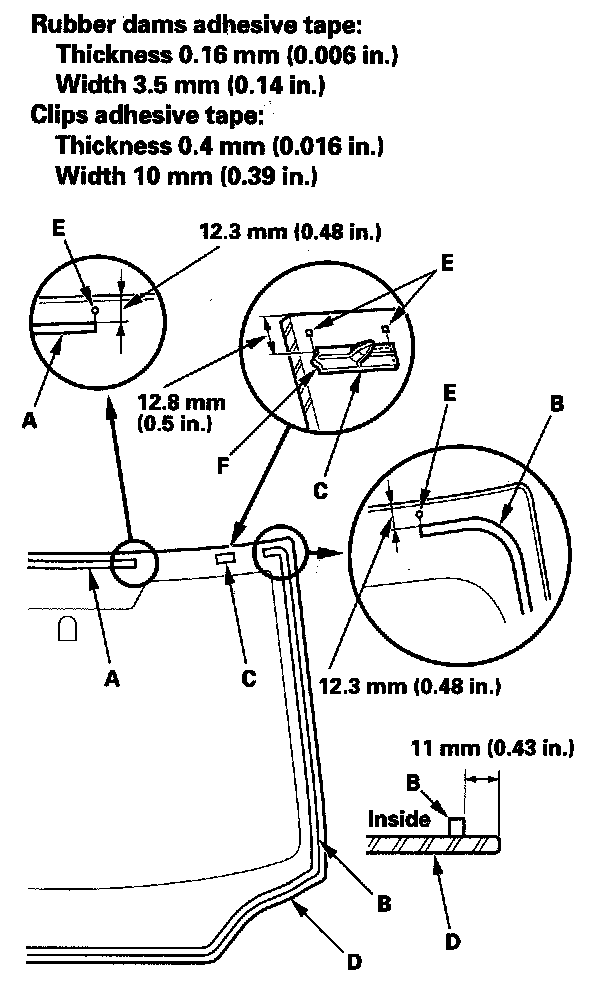 Rubber dams adhesive tape:
Thickness 0.16 mm (0.006 in.)
Width 3.5 mm (0.14 in.)
Clips adhesive tape:
Thickness 0.4 mm (0.016 in.)
Width 10 mm (0.39 in.)

E
12.3 mm (0.48 in.)
E
A
12.8 mm (0.5 in.)
F
C
E
B
A
C
12.3 mm (0.48 in.)
11 mm (0.43 in.)
B
Inside
B
D
D