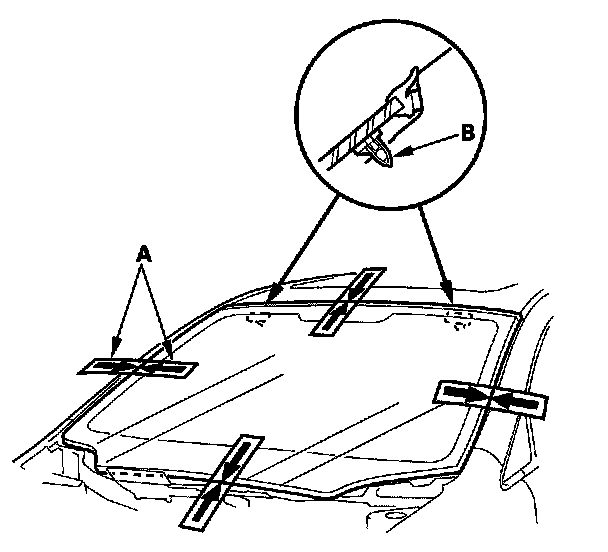 B

A